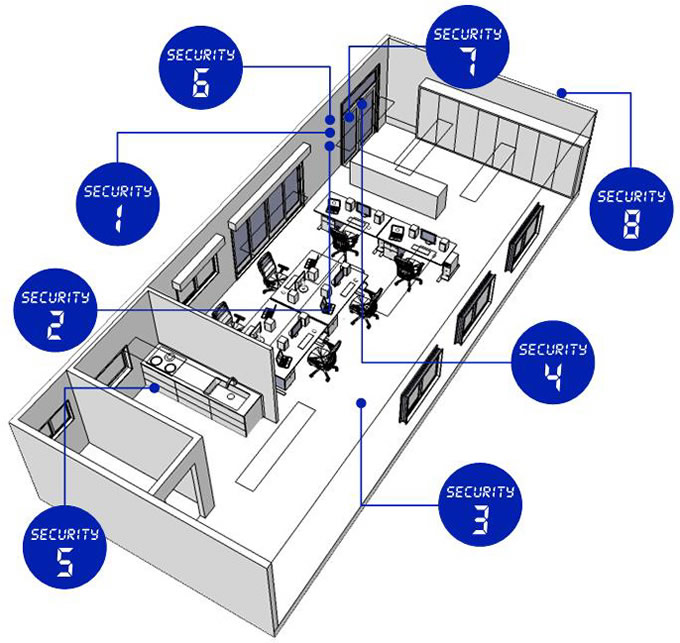 SECURITY
6

SECURITY
7

SECURITY
1

SECURITY
8

SECURITY
2

SECURITY
4

SECURITY
3

SECURITY
5