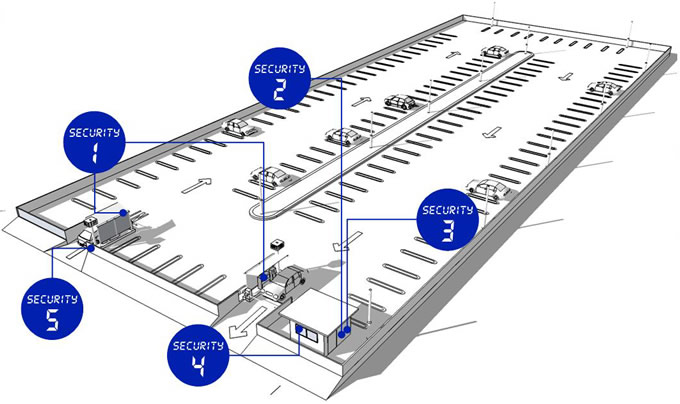 SECURITY
2

SECURITY
1

SECURITY
3

SECURITY
5

SECURITY
4